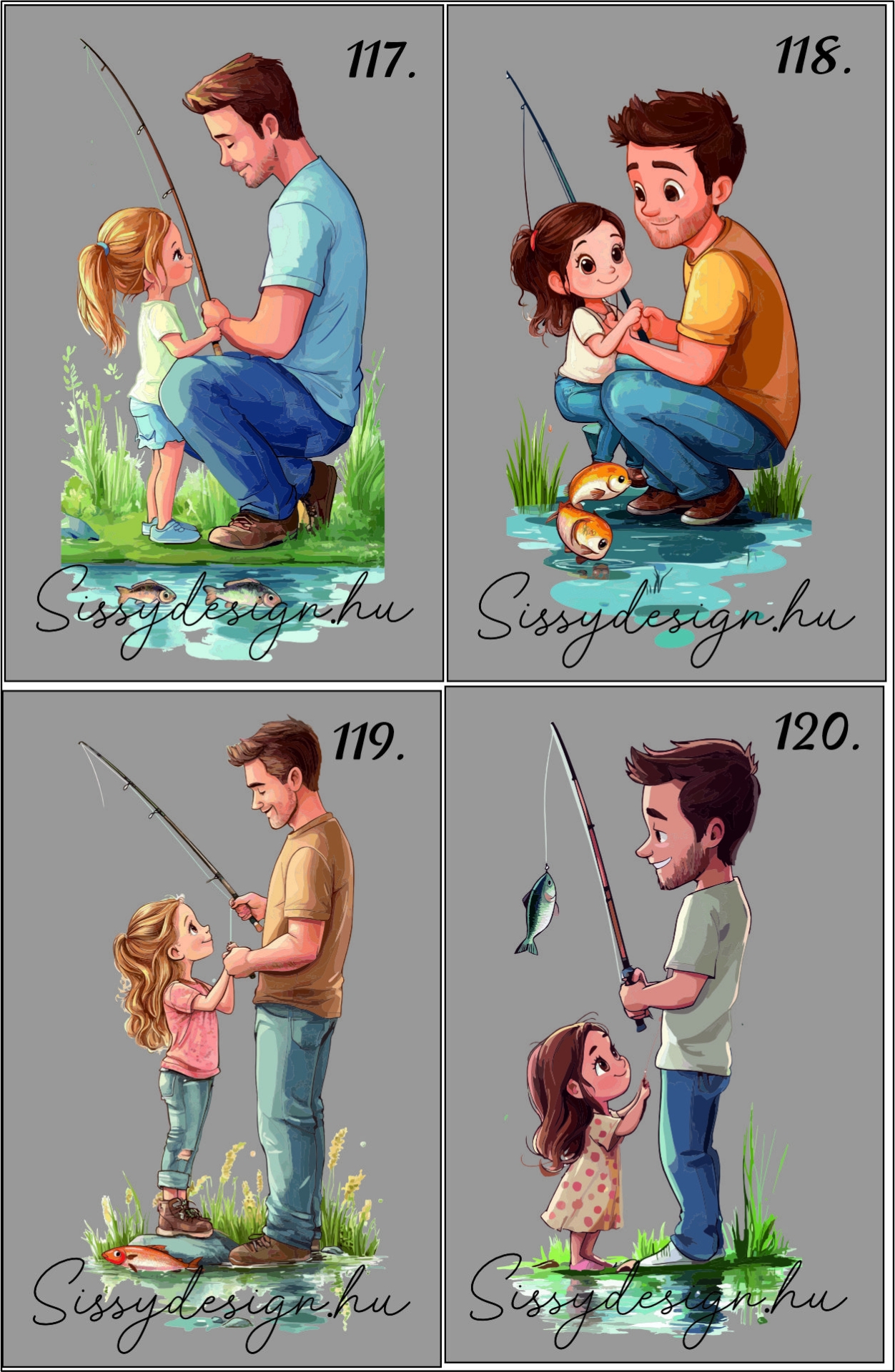 117.

Sissydesign.hu

118.

Sissydesign.hu

119.

Sissydesign.hu

120.

Sissydesign.hu